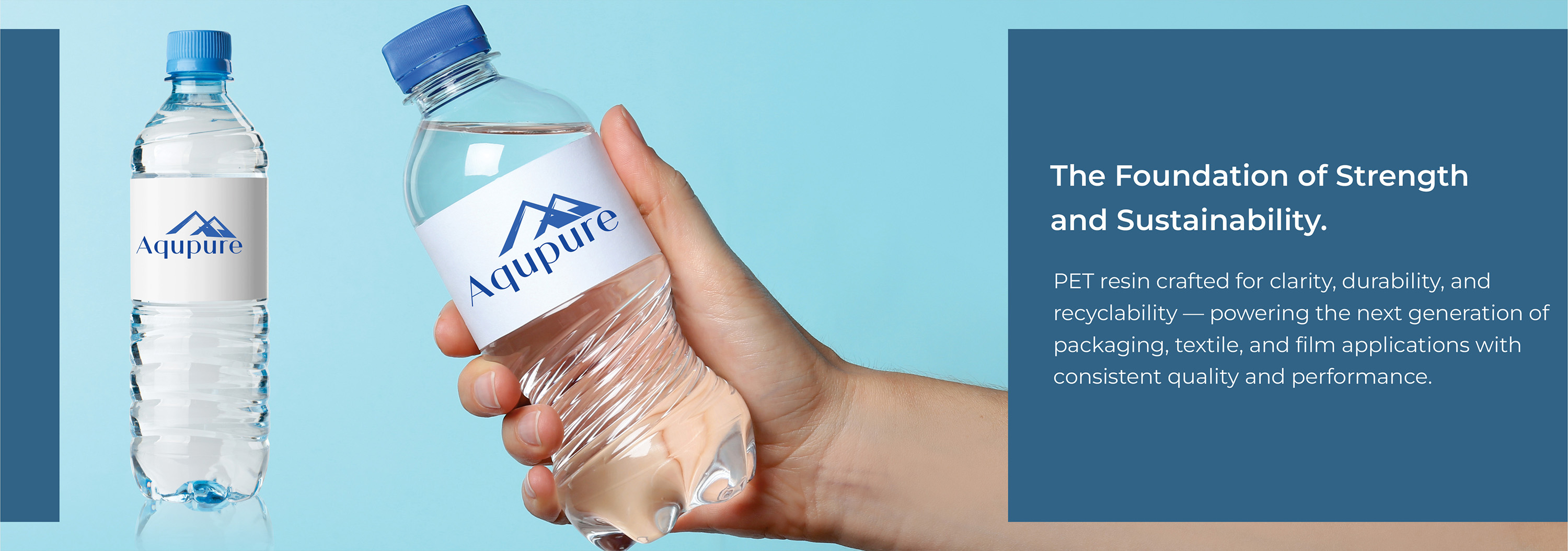 Aqupure

Aqupure

The Foundation of Strength and Sustainability.

PET resin crafted for clarity, durability, and recyclability — powering the next generation of packaging, textile, and film applications with consistent quality and performance.